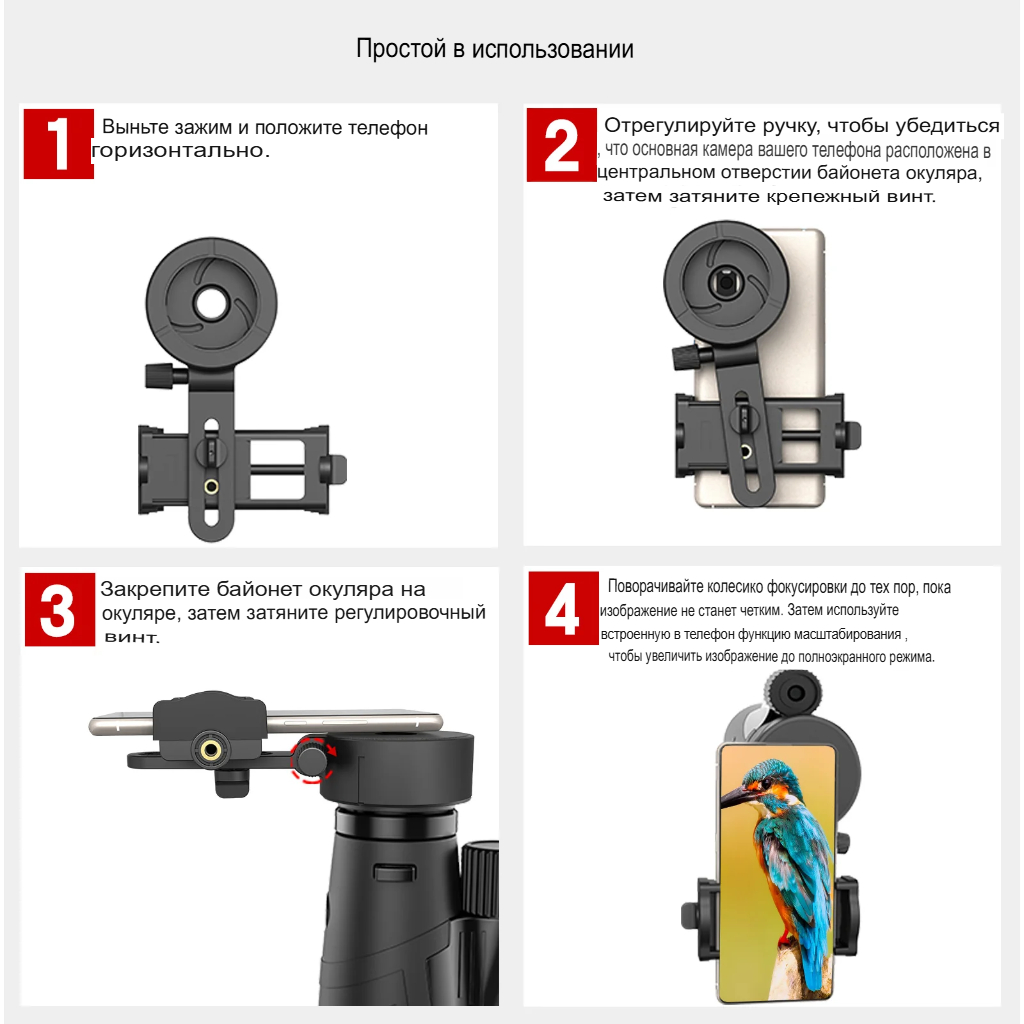 Простой в использовании

1 Выньте зажим и положите телефон горизонтально.

2 Отрегулируйте ручку, чтобы убедиться , что основная камера вашего телефона расположена в центральном отверстии байонета окуляра, затем затяните крепежный винт.

3 Закрепите байонет окуляра на окуляре, затем затяните регулировочный винт.

4 Поворачивайте колесико фокусировки до тех пор, пока изображение не станет четким. Затем используйте встроенную в телефон функцию масштабирования , чтобы увеличить изображение до полноэкранного режима.